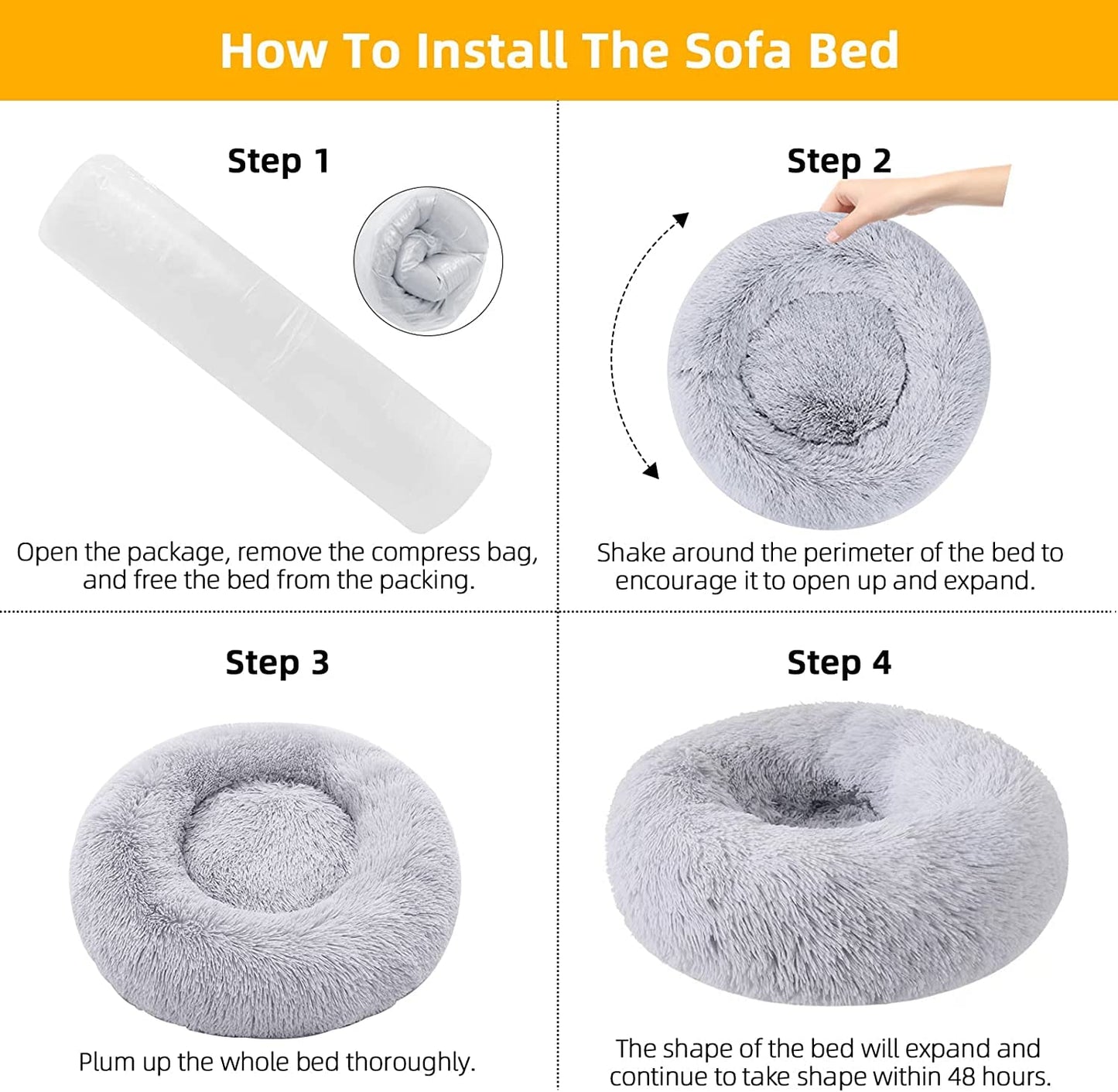 How To Install The Sofa Bed

Step 1

Open the package, remove the compress bag, and free the bed from the packing.

Step 2

Shake around the perimeter of the bed to encourage it to open up and expand.

Step 3

Plum up the whole bed thoroughly.

Step 4

The shape of the bed will expand and continue to take shape within 48 hours.